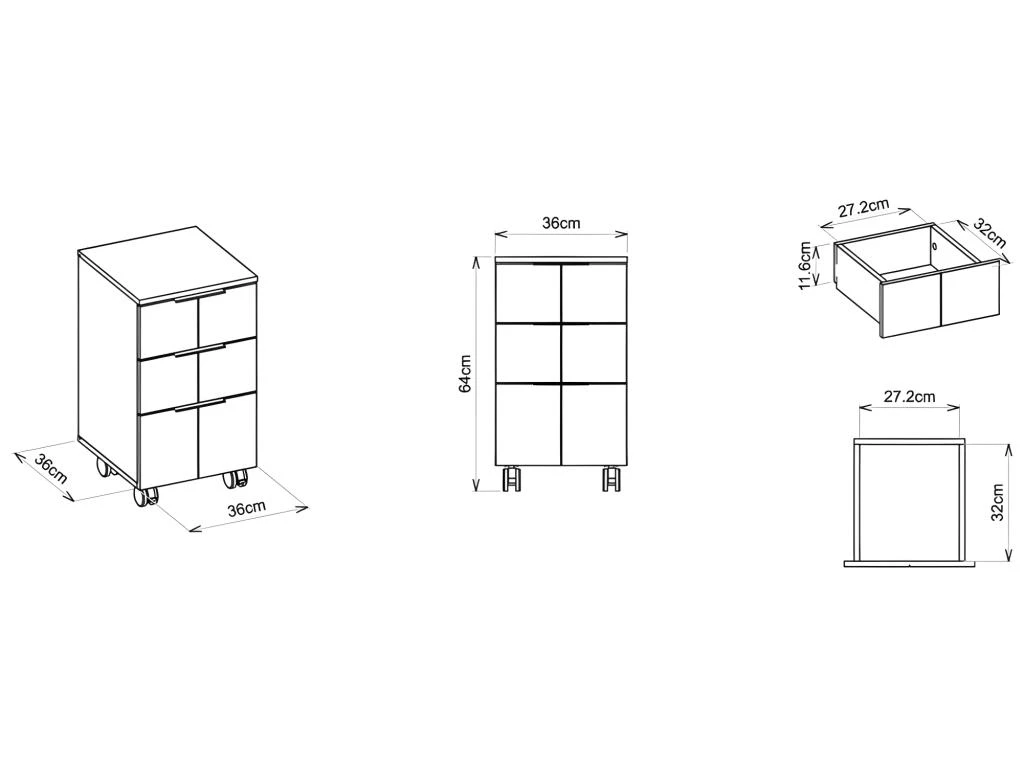 36cm
36cm
36cm
64cm
27.2cm
32cm
11.6cm
27.2cm
32cm