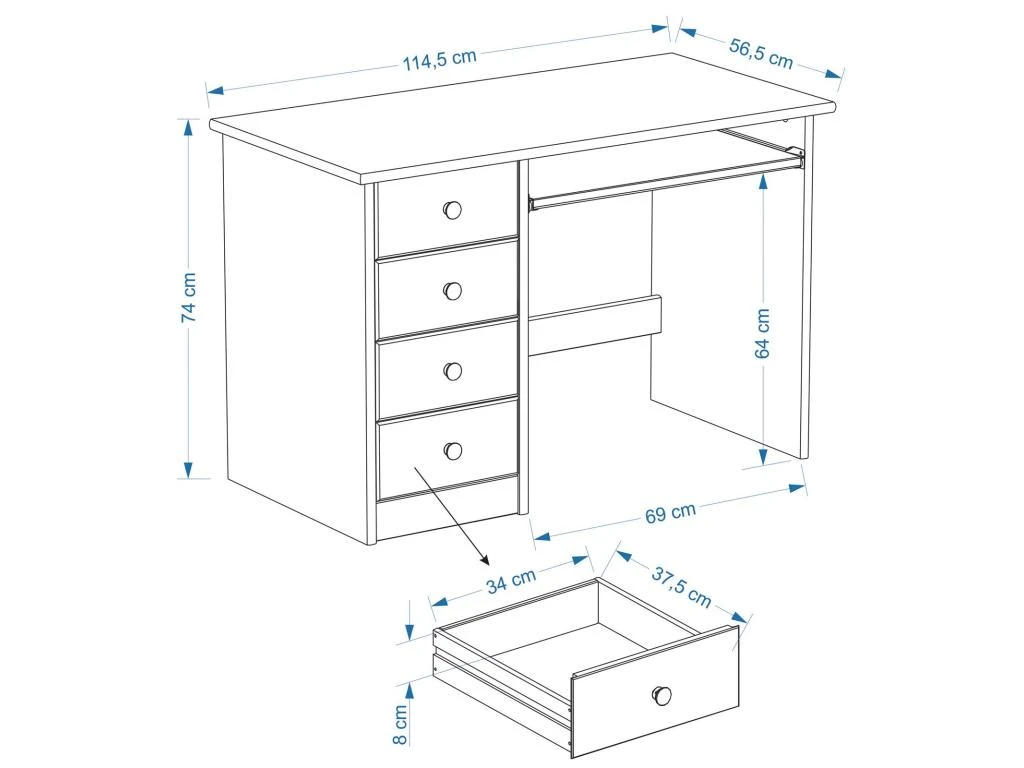 114,5 cm
56,5 cm
74 cm
64 cm
69 cm
34 cm
37,5 cm
8 cm