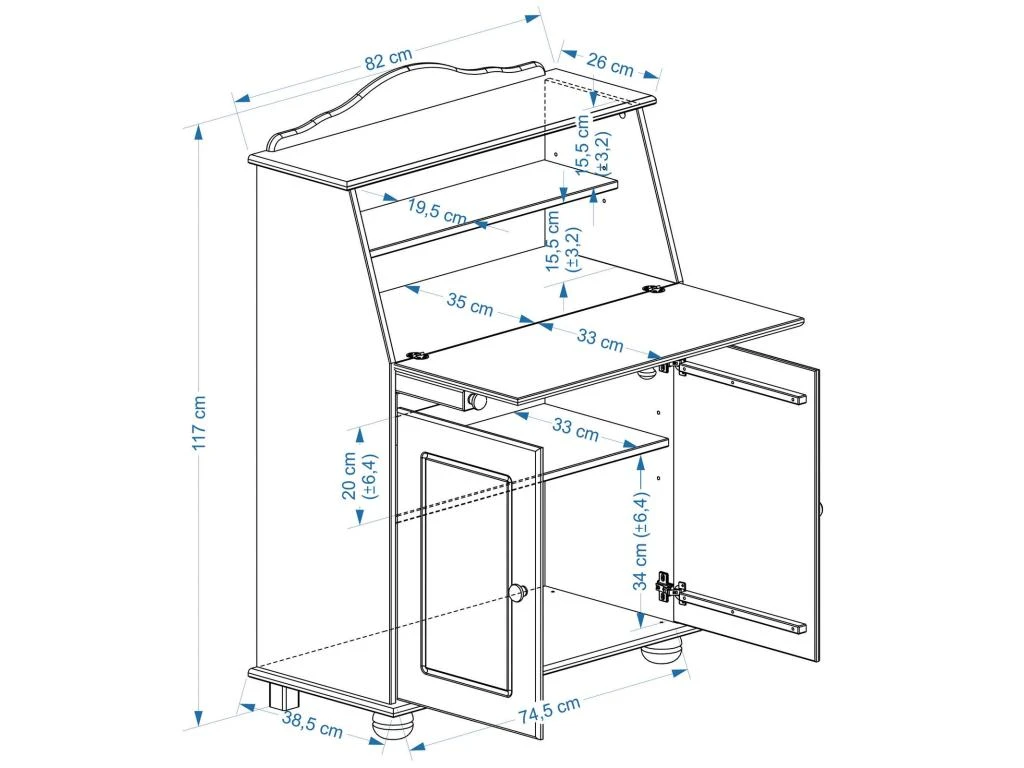 82 cm
26 cm
15,5 cm (±3,2)
19,5 cm
15,5 cm (±3,2)
35 cm
33 cm
117 cm
33 cm
20 cm (±6,4)
34 cm (±6,4)
38,5 cm
74,5 cm