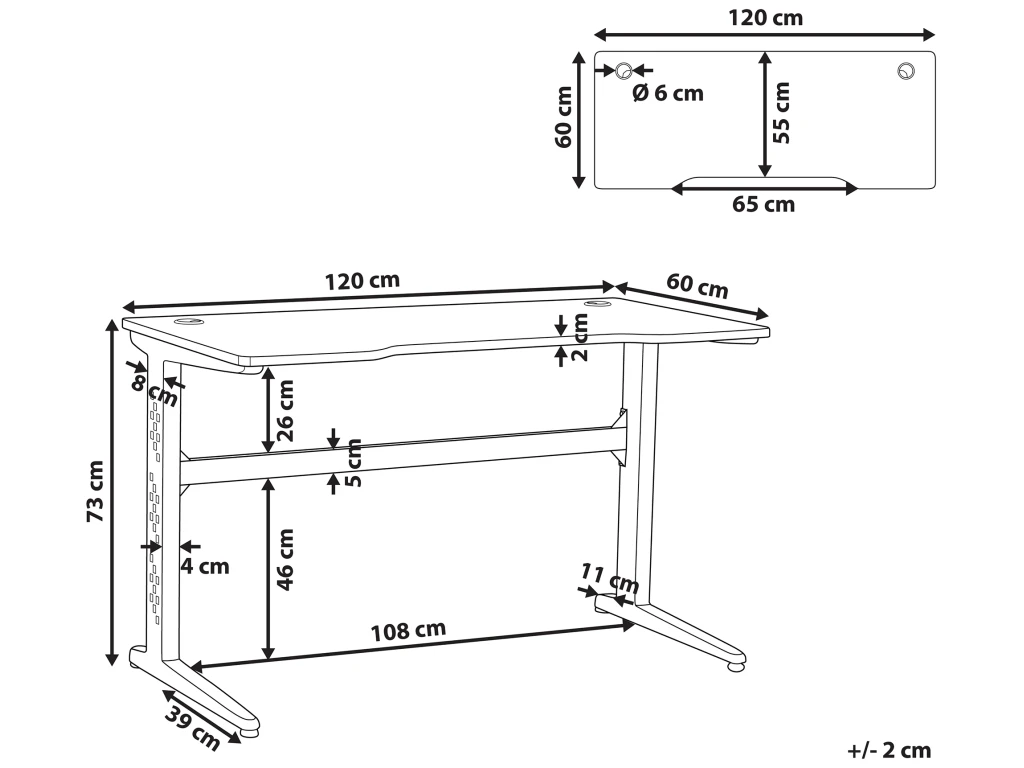 120 cm
60 cm
Ø 6 cm
55 cm
65 cm

120 cm
60 cm
2 cm
8 cm
26 cm
5 cm
73 cm
4 cm
46 cm
11 cm
108 cm
39 cm
+/- 2 cm