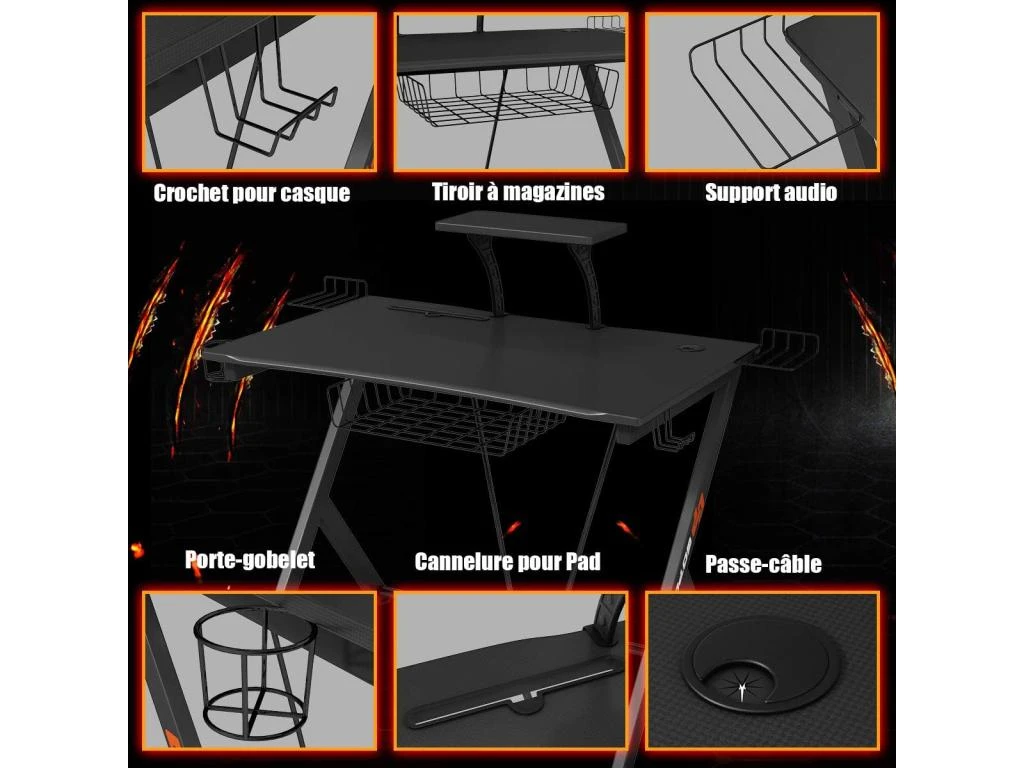 Crochet pour casque

Tiroir à magazines

Support audio

Porte-gobelet

Cannelure pour Pad

Passe-câble