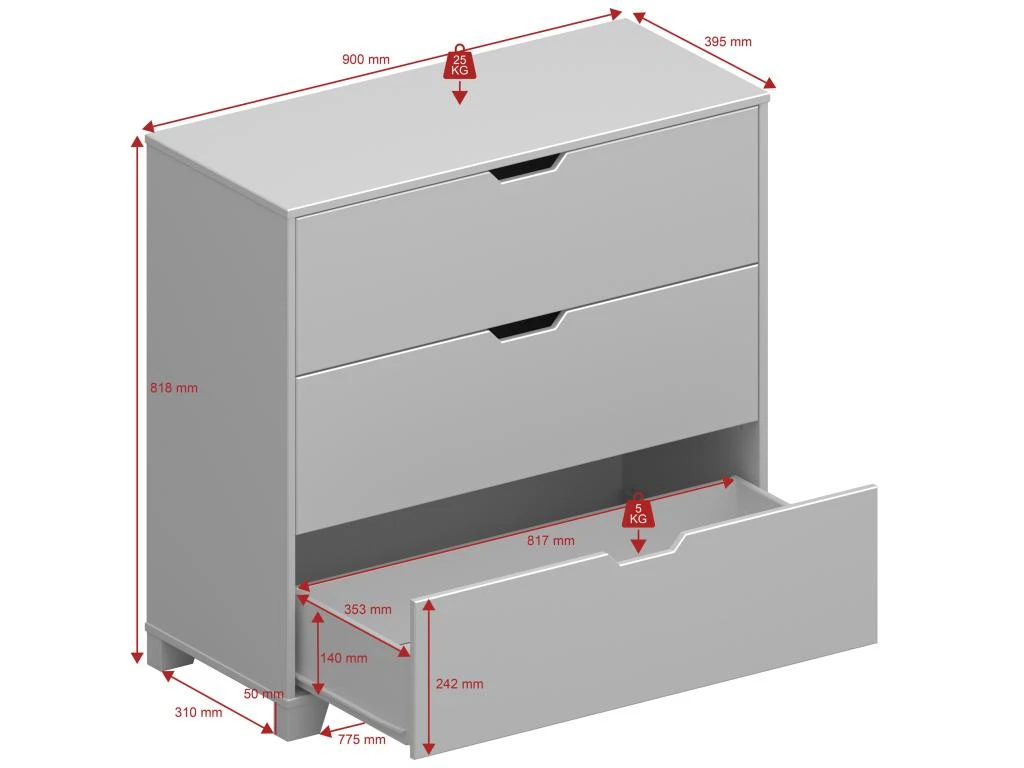 900 mm
25 KG
395 mm
818 mm
5 KG
817 mm
353 mm
140 mm
242 mm
50 mm
310 mm
775 mm